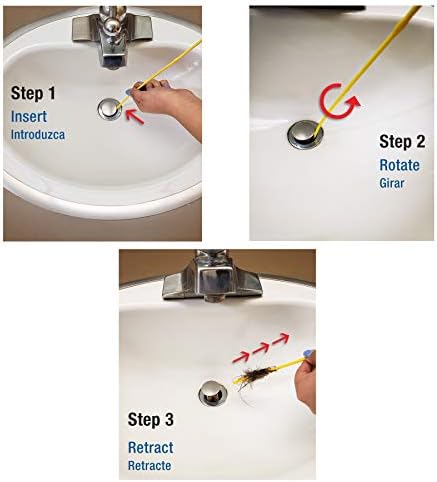 Step 1
Insert
Introduzca

Step 2
Rotate
Girar

Step 3
Retract
Retracte