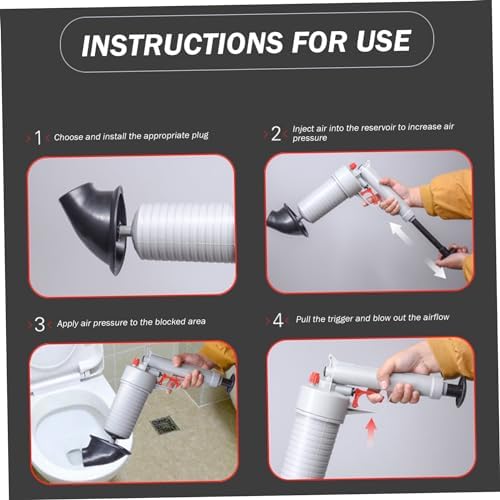 INSTRUCTIONS FOR USE

1 Choose and install the appropriate plug

2 Inject air into the reservoir to increase air pressure

3 Apply air pressure to the blocked area

4 Pull the trigger and blow out the airflow