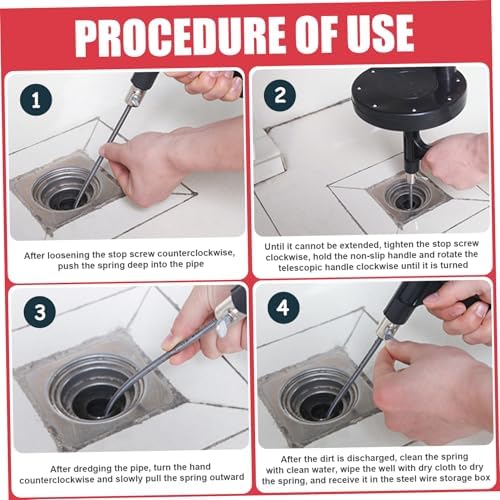 PROCEDURE OF USE

1

After loosening the stop screw counterclockwise, push the spring deep into the pipe

2

Until it cannot be extended, tighten the stop screw clockwise, hold the non-slip handle and rotate the telescopic handle clockwise until it is turned

3

After dredging the pipe, turn the hand counterclockwise and slowly pull the spring outward

4

After the dirt is discharged, clean the spring with clean water, wipe the well with dry cloth to dry the spring, and receive it in the steel wire storage box