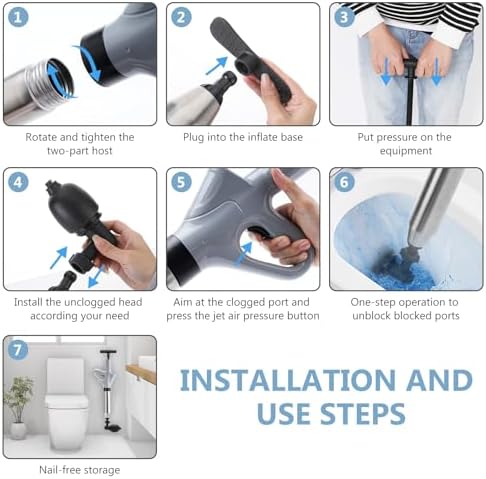 1
Rotate and tighten the two-part host

2
Plug into the inflate base

3
Put pressure on the equipment

4
Install the unclogged head according your need

5
Aim at the clogged port and press the jet air pressure button

6
One-step operation to unblock blocked ports

7
Nail-free storage

INSTALLATION AND USE STEPS