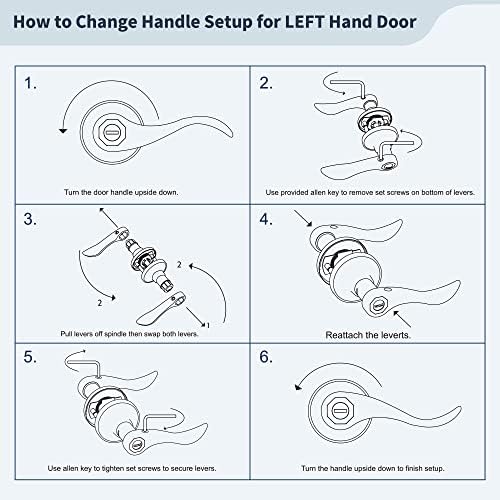 How to Change Handle Setup for LEFT Hand Door

1.

Turn the door handle upside down.

2.

Use provided allen key to remove set screws on bottom of levers.

3.

2

2

1

Pull levers off spindle then swap both levers.

4.

Reattach the leverts.

5.

Use allen key to tighten set screws to secure levers.

6.

Turn the handle upside down to finish setup.