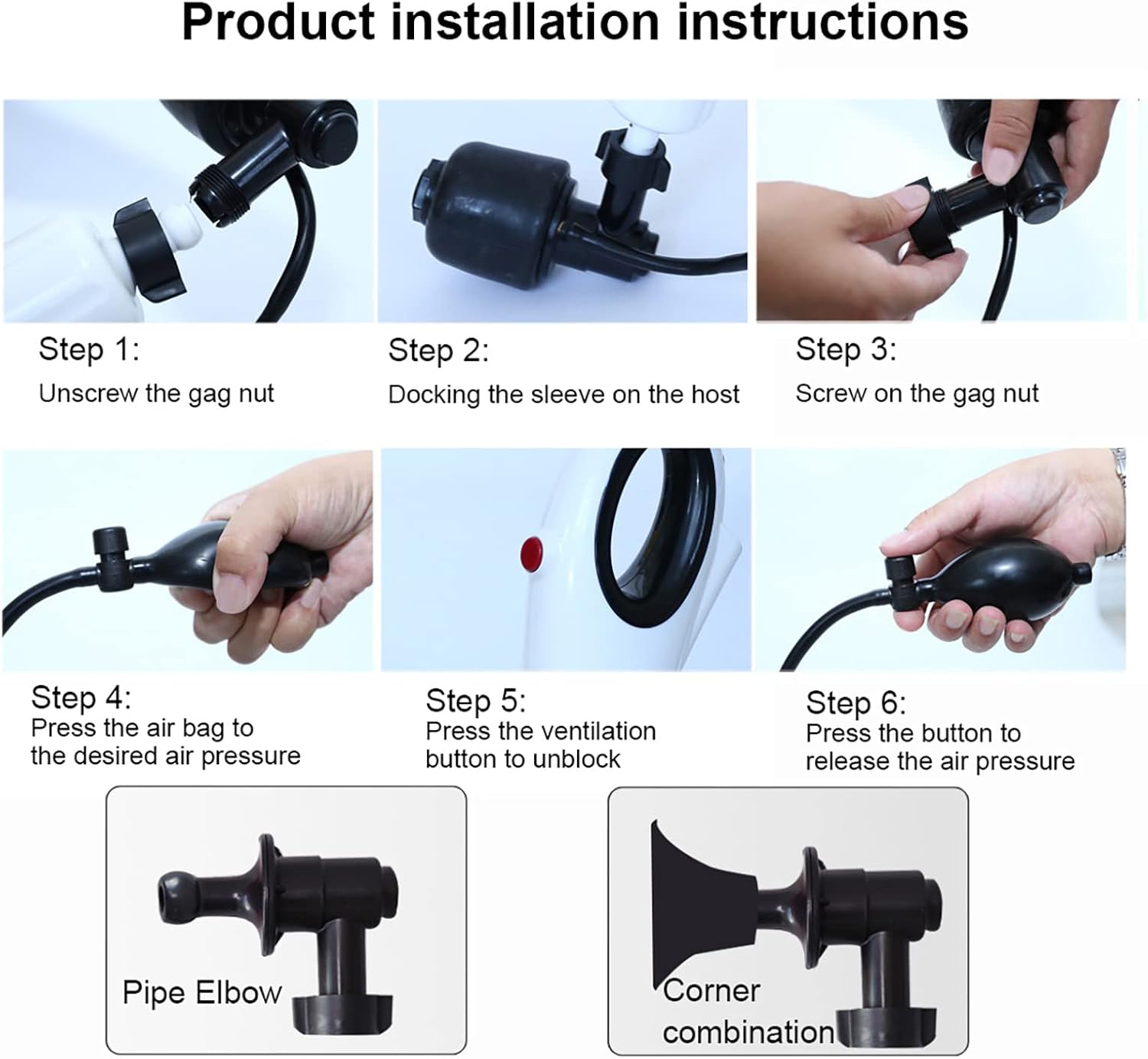 Product installation instructions

Step 1:
Unscrew the gag nut

Step 2:
Docking the sleeve on the host

Step 3:
Screw on the gag nut

Step 4:
Press the air bag to the desired air pressure

Step 5:
Press the ventilation button to unblock

Step 6:
Press the button to release the air pressure

Pipe Elbow

Corner combination