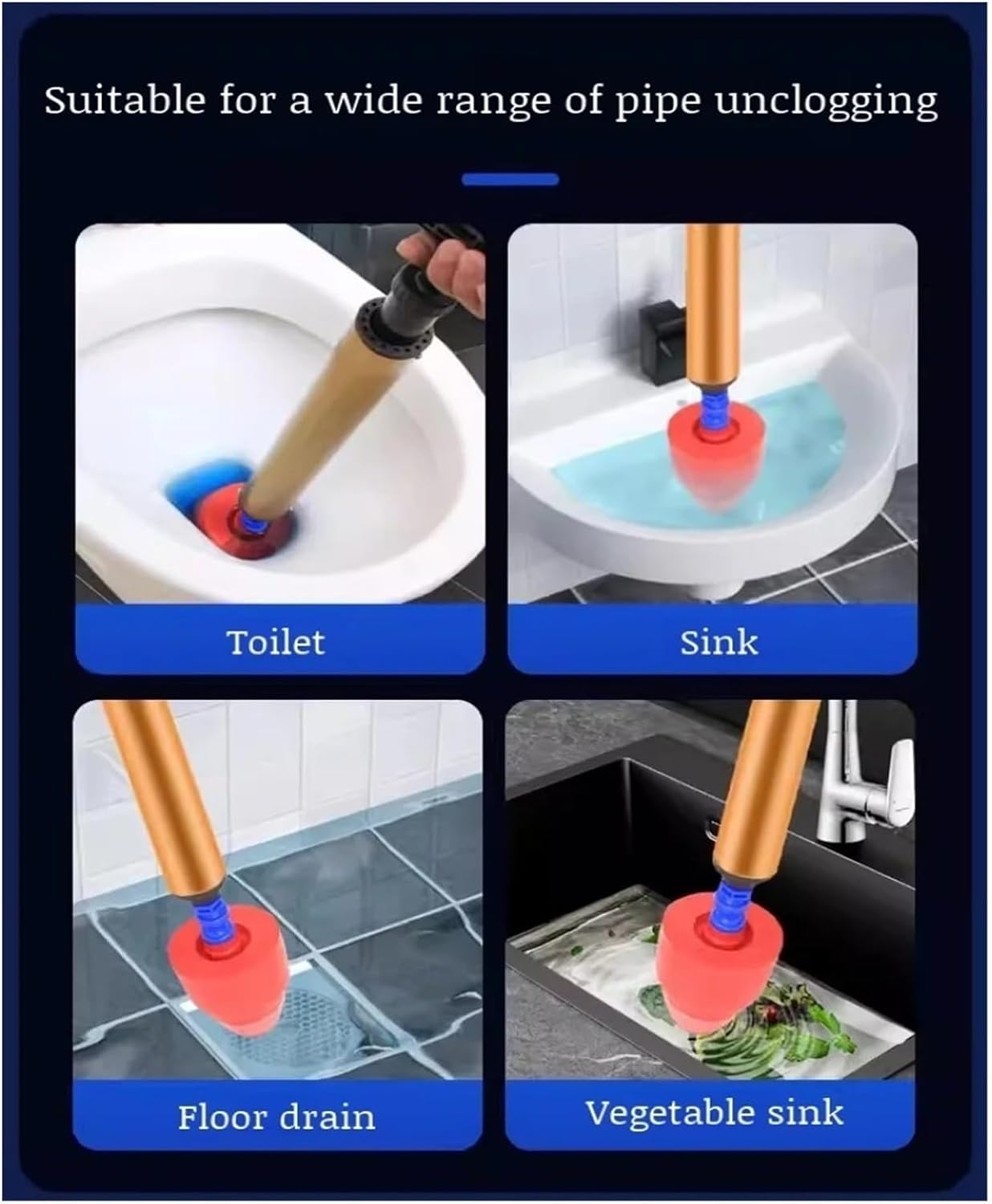 Suitable for a wide range of pipe unclogging

Toilet

Sink

Floor drain

Vegetable sink