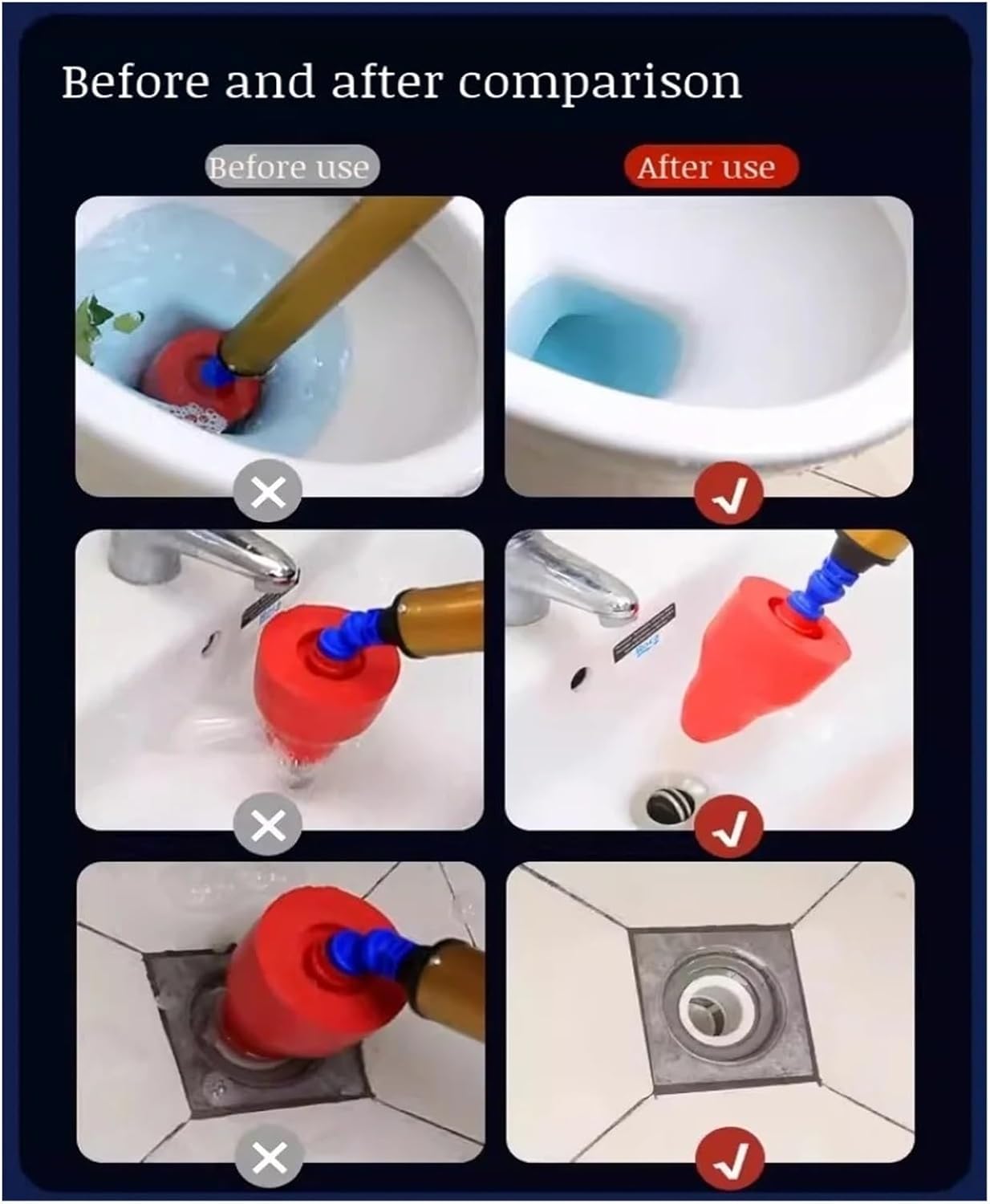 Before and after comparison

Before use

After use