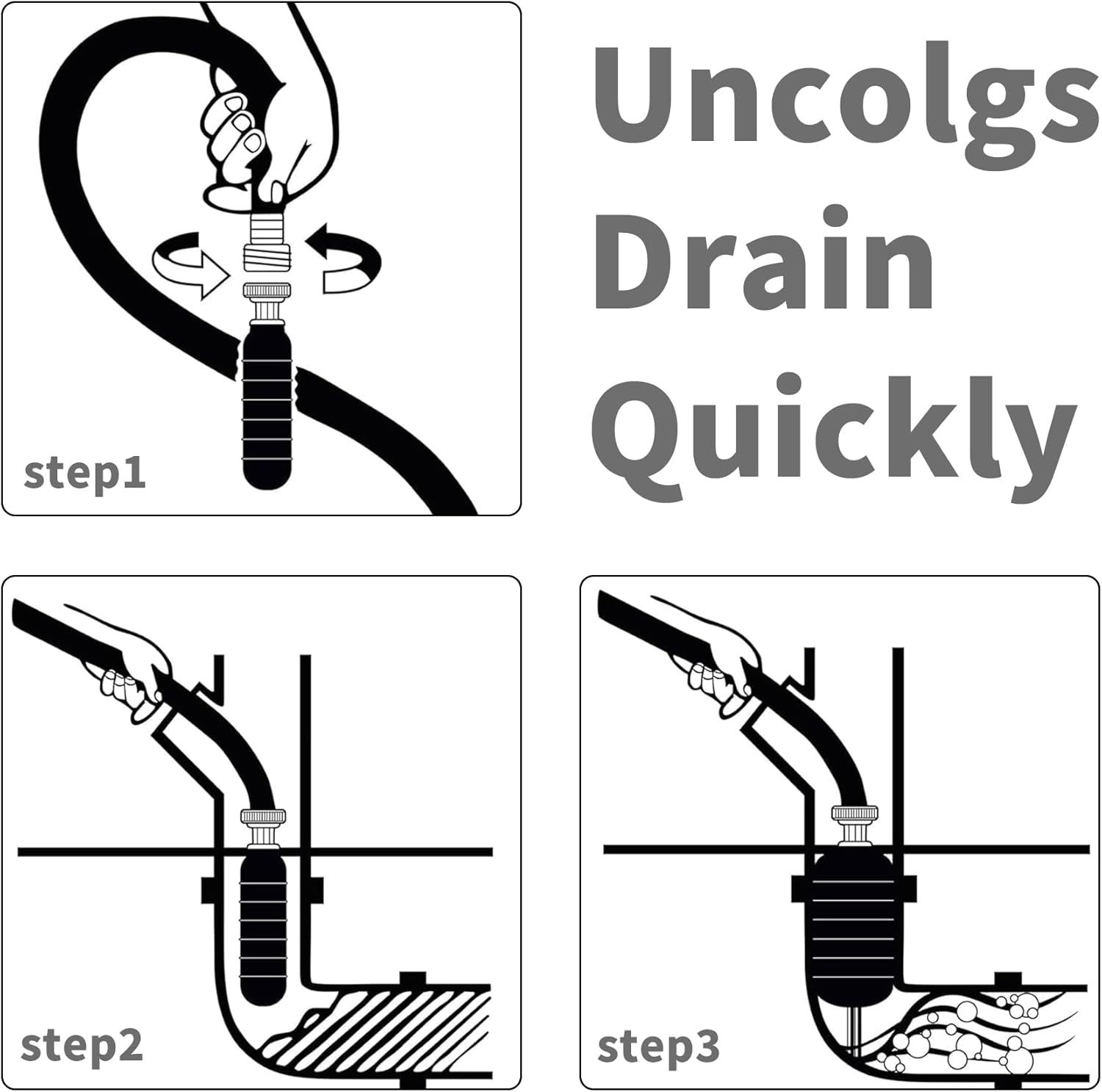 step1

Uncolgs Drain Quickly

step2

step3