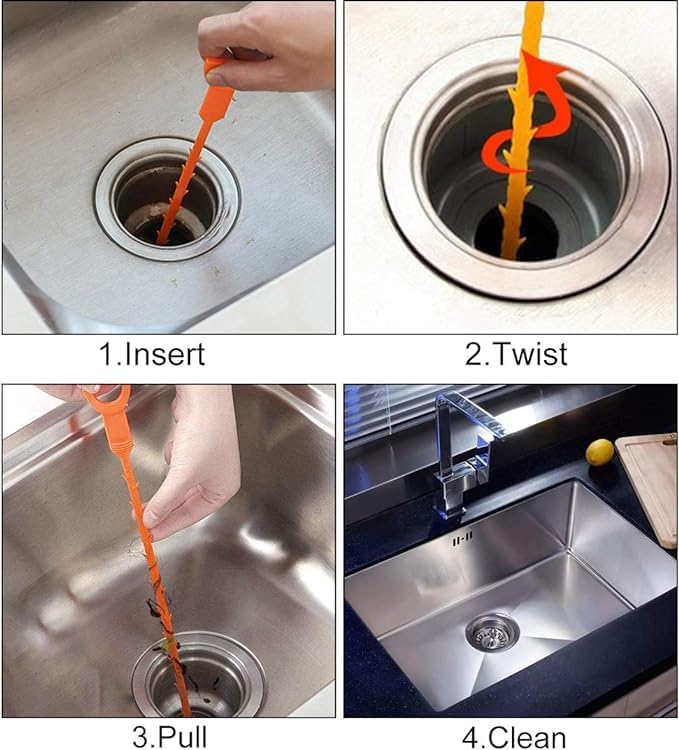 1.Insert

2.Twist

3.Pull

4.Clean