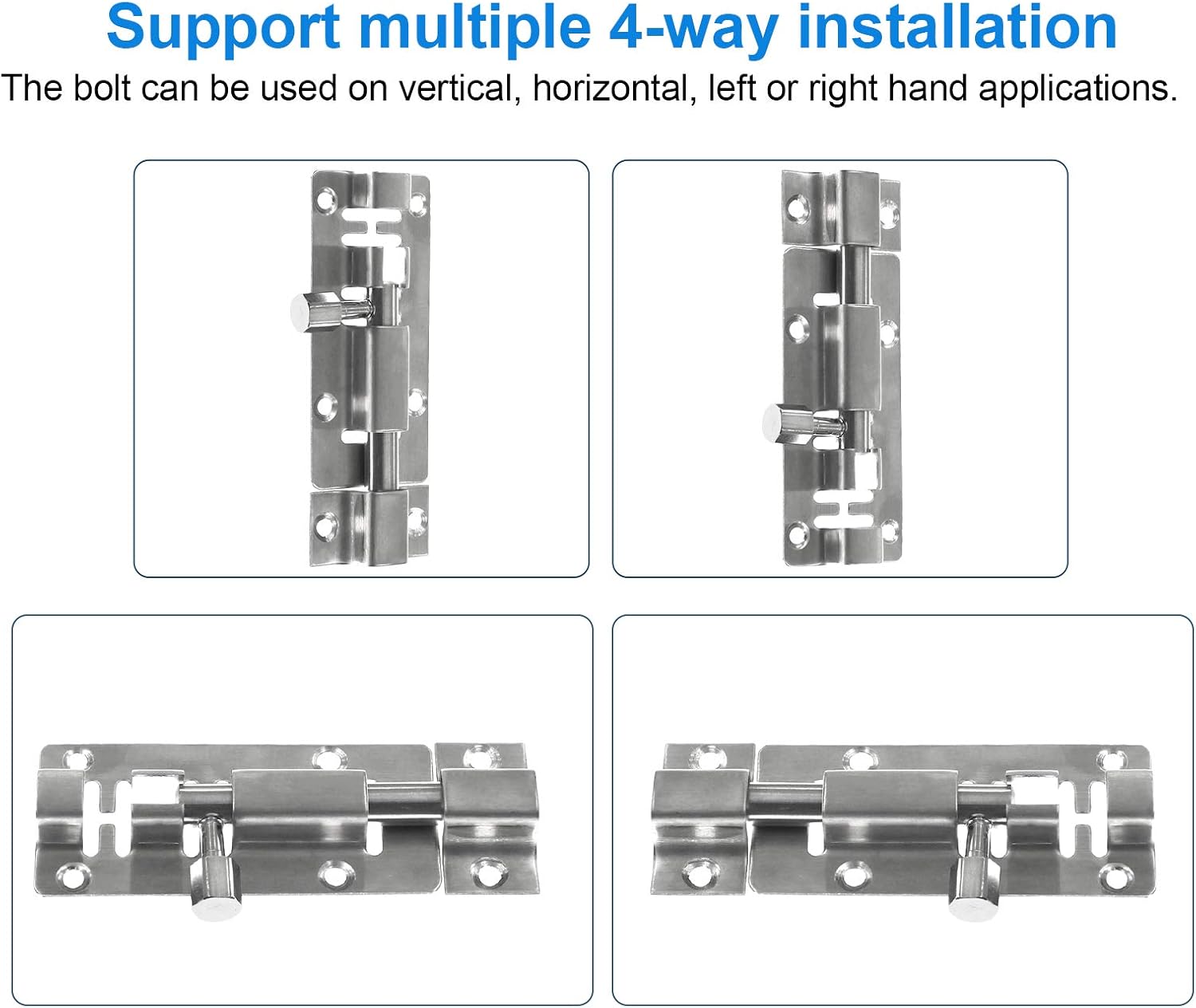 Support multiple 4-way installation

The bolt can be used on vertical, horizontal, left or right hand applications.