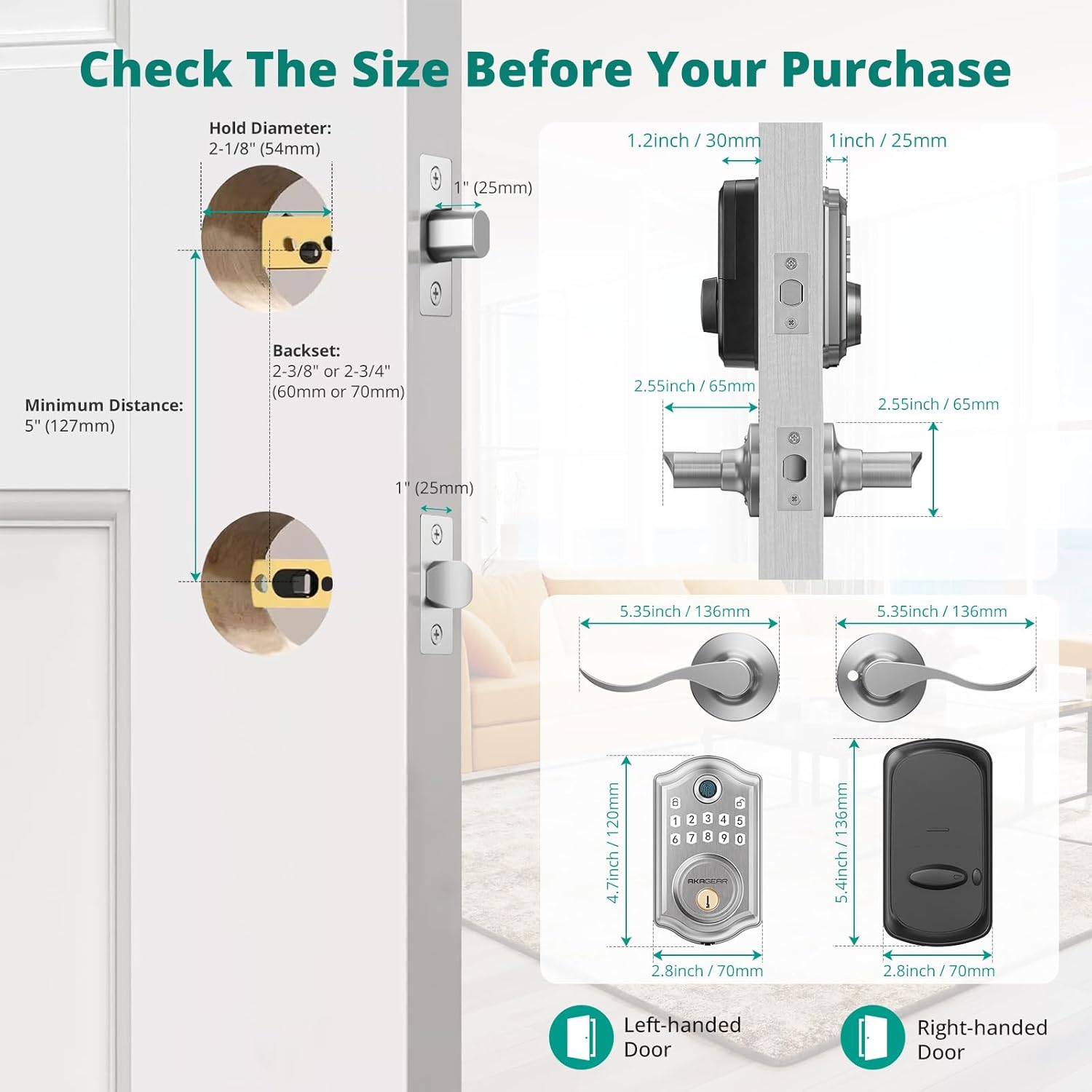 Check The Size Before Your Purchase

Hold Diameter:
2-1/8" (54mm)

1" (25mm)

Backset:
2-3/8" or 2-3/4"
(60mm or 70mm)

Minimum Distance:
5" (127mm)

1" (25mm)

1.2inch / 30mm

1inch / 25mm

2.55inch / 65mm

2.55inch / 65mm

5.35inch / 136mm

5.35inch / 136mm

4.7inch / 120mm

1 2 3 4 5
6 7 8 9 0

AKAGEAR

2.8inch / 70mm

5.4inch / 136mm

2.8inch / 70mm

Left-handed Door

Right-handed Door