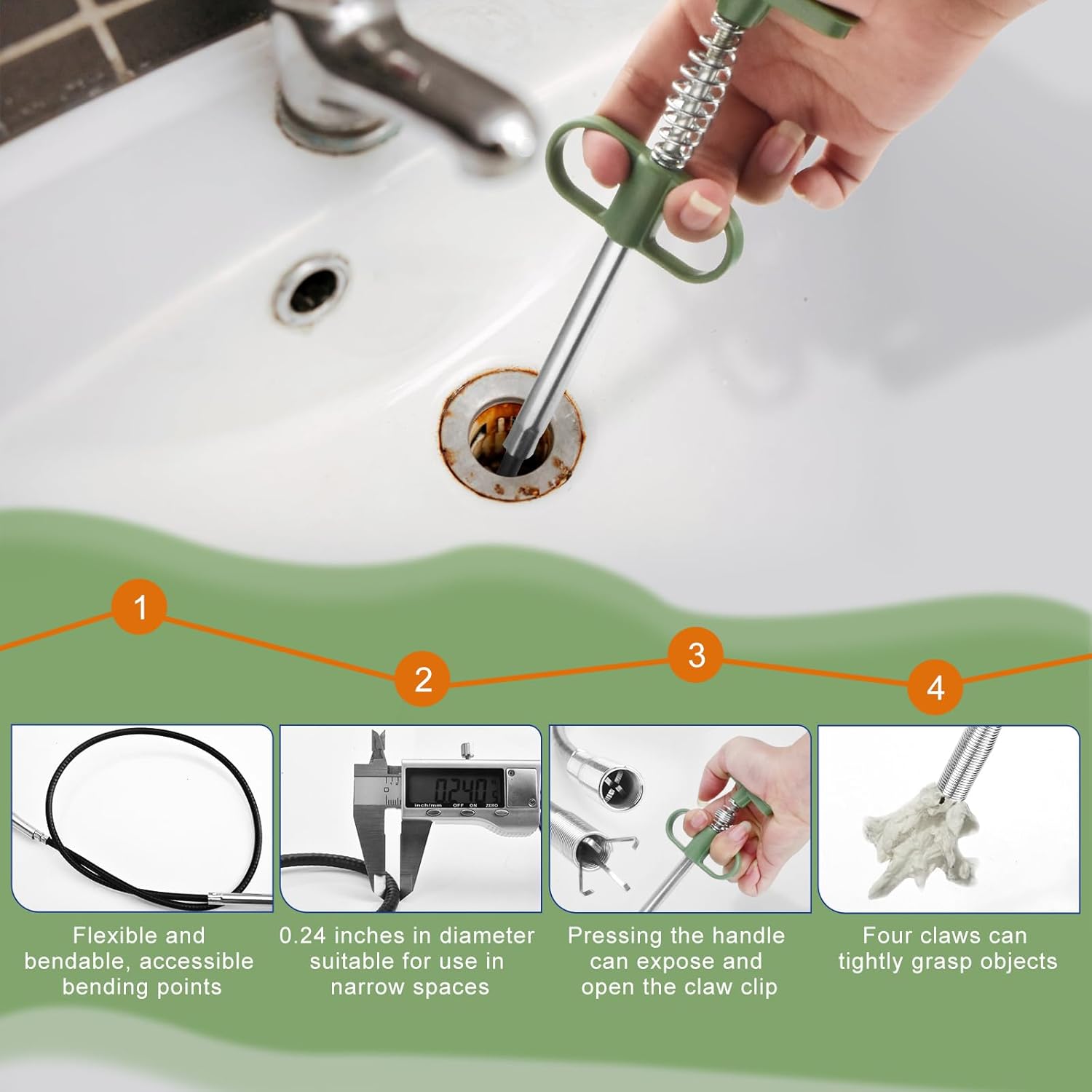 1

2

3

4

0.240

inch/mm OFF ON ZERO

Flexible and bendable, accessible bending points

0.24 inches in diameter suitable for use in narrow spaces

Pressing the handle can expose and open the claw clip

Four claws can tightly grasp objects