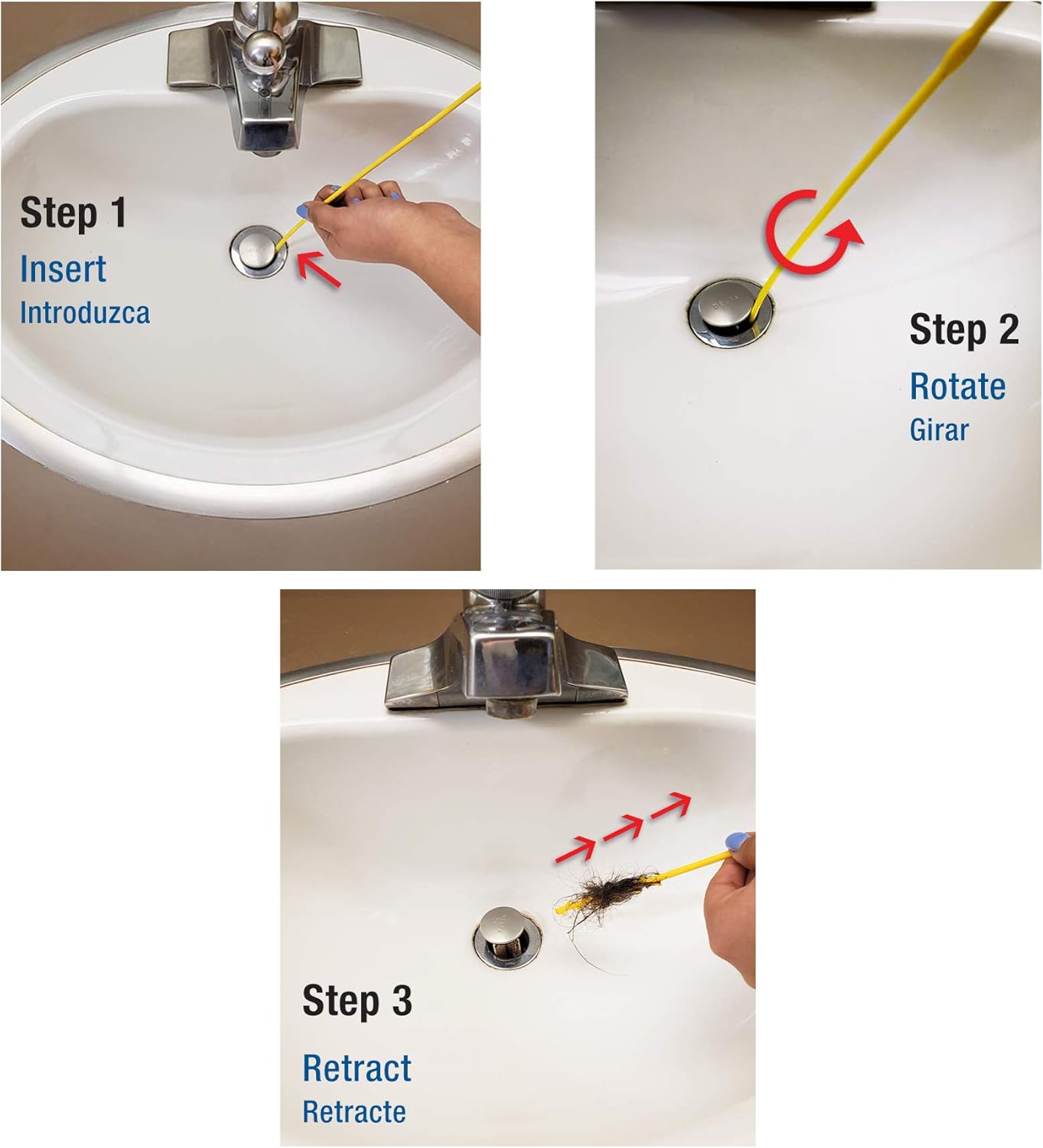 Step 1
Insert
Introduzca

Step 2
Rotate
Girar

Step 3
Retract
Retracte