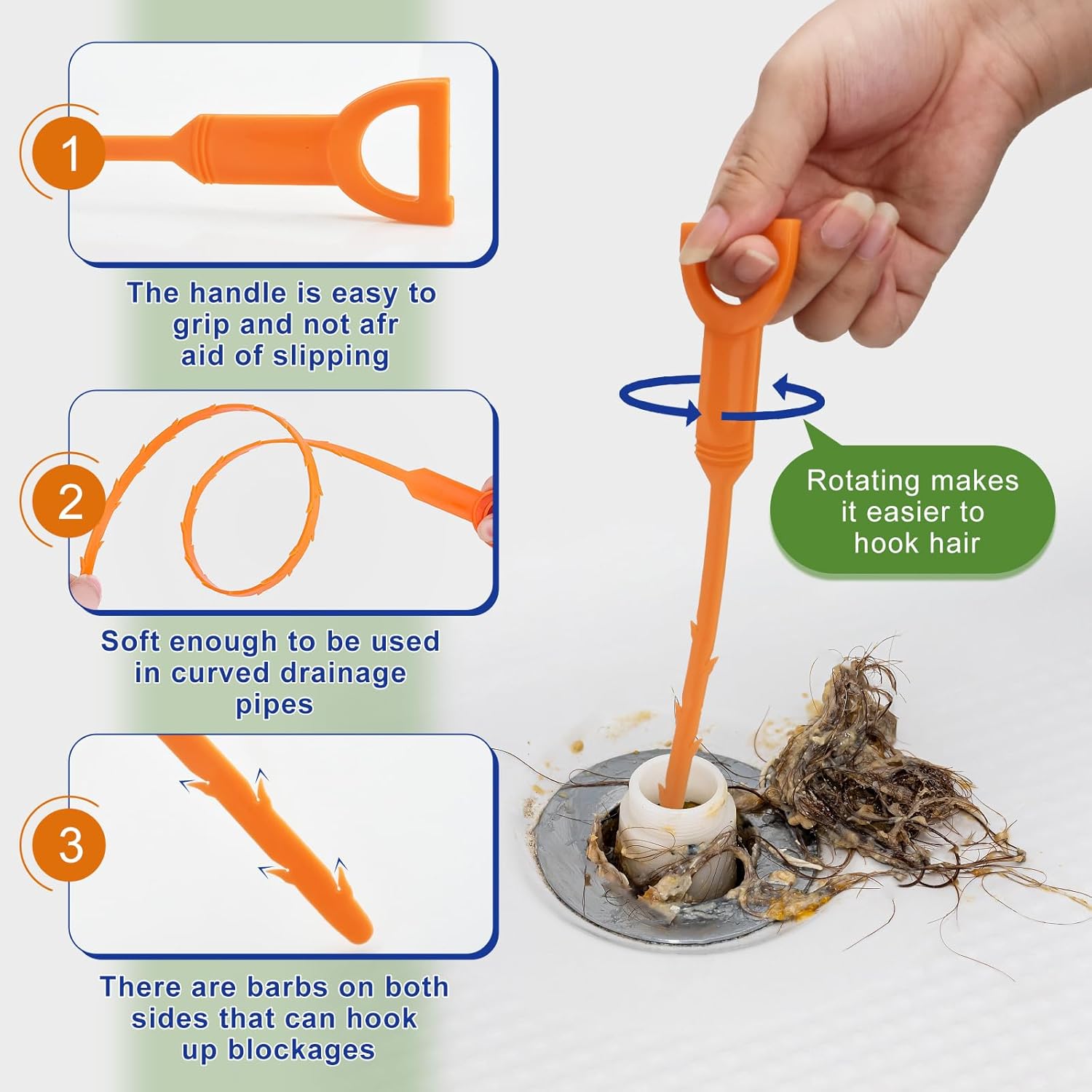 1

The handle is easy to grip and not afr aid of slipping

2

Soft enough to be used in curved drainage pipes

3

There are barbs on both sides that can hook up blockages

Rotating makes it easier to hook hair