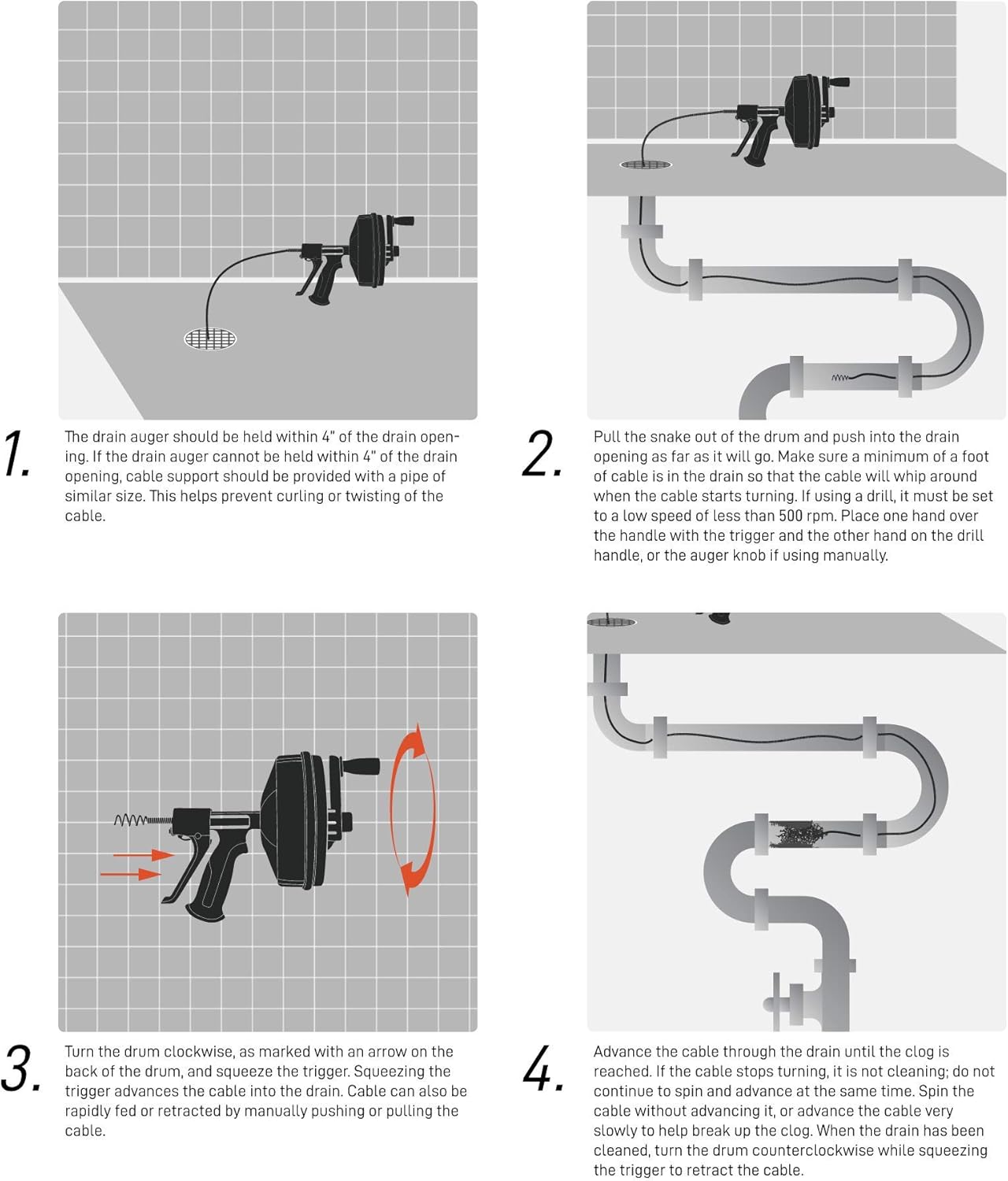 1.

The drain auger should be held within 4" of the drain opening. If the drain auger cannot be held within 4" of the drain opening, cable support should be provided with a pipe of similar size. This helps prevent curling or twisting of the cable.

2.

Pull the snake out of the drum and push into the drain opening as far as it will go. Make sure a minimum of a foot of cable is in the drain so that the cable will whip around when the cable starts turning. If using a drill, it must be set to a low speed of less than 500 rpm. Place one hand over the handle with the trigger and the other hand on the drill handle, or the auger knob if using manually.

3.

Turn the drum clockwise, as marked with an arrow on the back of the drum, and squeeze the trigger. Squeezing the trigger advances the cable into the drain. Cable can also be rapidly fed or retracted by manually pushing or pulling the cable.

4.

Advance the cable through the drain until the clog is reached. If the cable stops turning, it is not cleaning; do not continue to spin and advance at the same time. Spin the cable without advancing it, or advance the cable very slowly to help break up the clog. When the drain has been cleaned, turn the drum counterclockwise while squeezing the trigger to retract the cable.